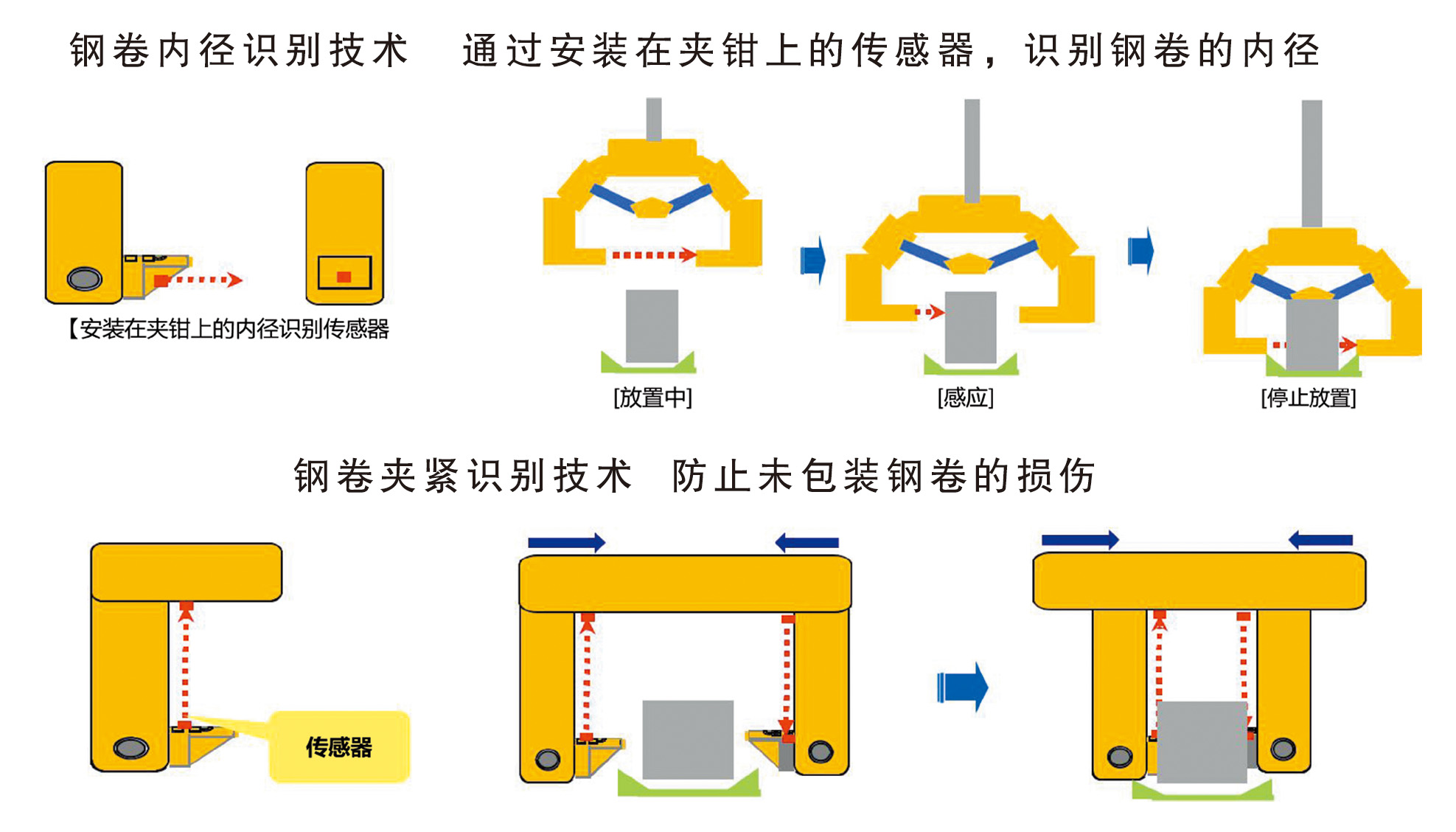 钢卷内径识别技术　通过安装在夹钳上的传感器，识别钢卷的内径

【安装在夹钳上的内径识别传感器

[放置中]

[感应]

[停止放置]

钢卷夹紧识别技术　防止未包装钢卷的损伤

传感器